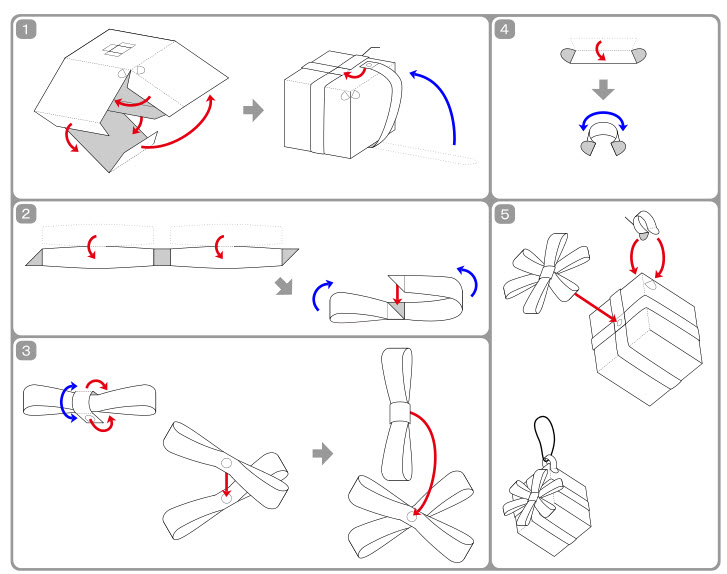 1

4

2

5

3