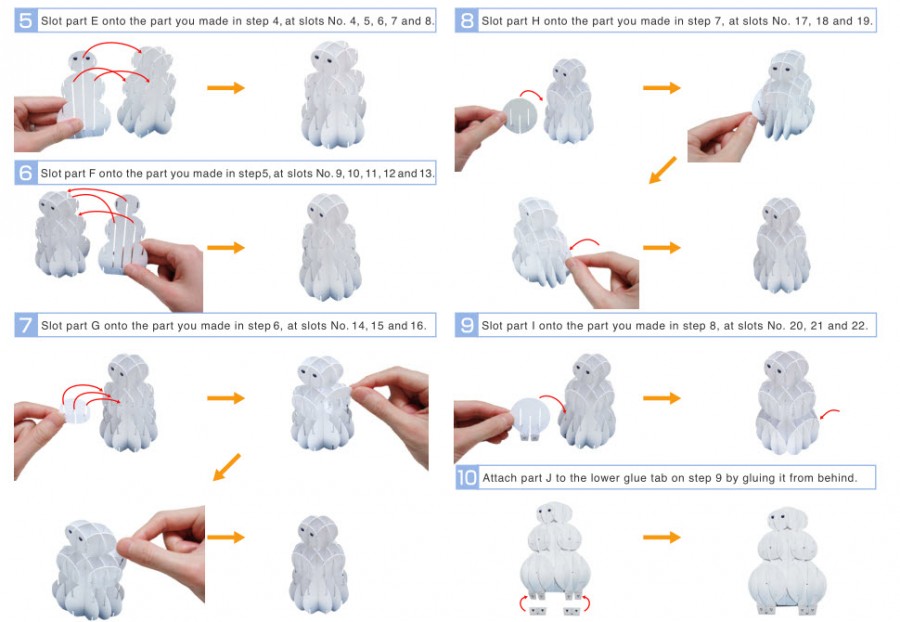 5 Slot part E onto the part you made in step 4, at slots No. 4, 5, 6, 7 and 8.

6 Slot part F onto the part you made in step5, at slots No. 9, 10, 11, 12 and 13.

7 Slot part G onto the part you made in step 6, at slots No. 14, 15 and 16.

8 Slot part H onto the part you made in step 7, at slots No. 17, 18 and 19.

9 Slot part I onto the part you made in step 8, at slots No. 20, 21 and 22.

10 Attach part J to the lower glue tab on step 9 by gluing it from behind.